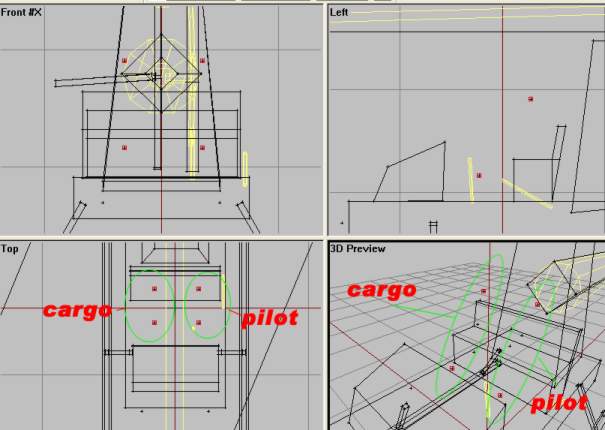 Front #X

Left

Top

cargo

pilot

3D Preview

cargo

pilot